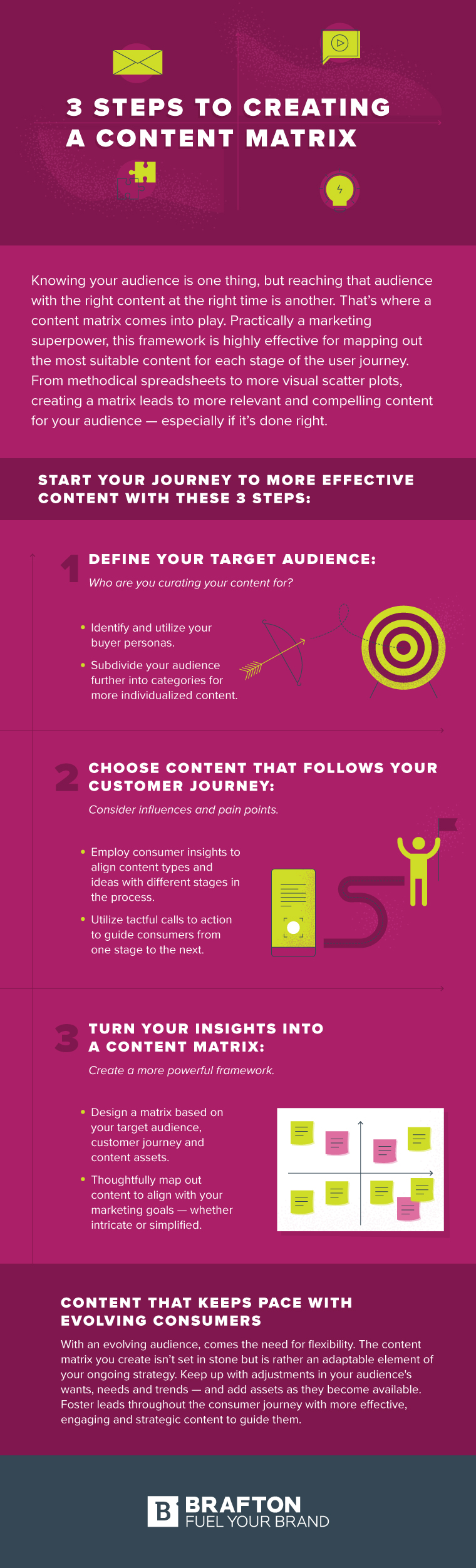 3 STEPS TO CREATING A CONTENT MATRIX

Knowing your audience is one thing, but reaching that audience with the right content at the right time is another. That's where a content matrix comes into play. Practically a marketing superpower, this framework is highly effective for mapping out the most suitable content for each stage of the user journey. From methodical spreadsheets to more visual scatter plots, creating a matrix leads to more relevant and compelling content for your audience — especially if it's done right.

START YOUR JOURNEY TO MORE EFFECTIVE CONTENT WITH THESE 3 STEPS:

1 DEFINE YOUR TARGET AUDIENCE:
Who are you curating your content for?

• Identify and utilize your buyer personas.
• Subdivide your audience further into categories for more individualized content.

2 CHOOSE CONTENT THAT FOLLOWS YOUR CUSTOMER JOURNEY:
Consider influences and pain points.

• Employ consumer insights to align content types and ideas with different stages in the process.
• Utilize tactful calls to action to guide consumers from one stage to the next.

3 TURN YOUR INSIGHTS INTO A CONTENT MATRIX:
Create a more powerful framework.

• Design a matrix based on your target audience, customer journey and content assets.
• Thoughtfully map out content to align with your marketing goals — whether intricate or simplified.

CONTENT THAT KEEPS PACE WITH EVOLVING CONSUMERS
With an evolving audience, comes the need for flexibility. The content matrix you create isn't set in stone but is rather an adaptable element of your ongoing strategy. Keep up with adjustments in your audience's wants, needs and trends — and add assets as they become available. Foster leads throughout the consumer journey with more effective, engaging and strategic content to guide them.

B BRAFTON
FUEL YOUR BRAND